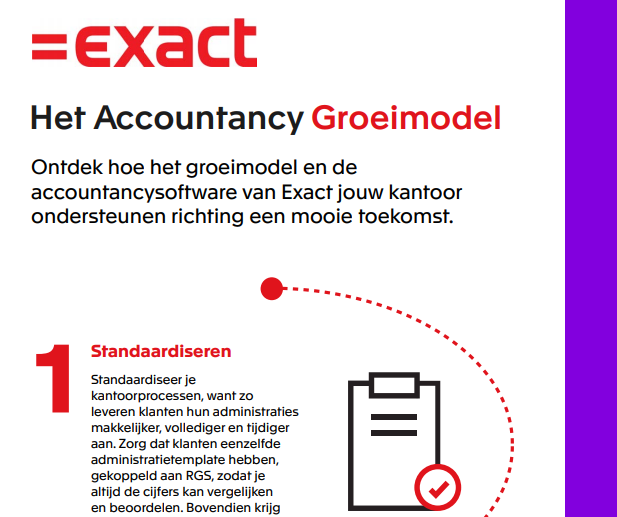 =exact

Het Accountancy Groeimodel

Ontdek hoe het groeimodel en de accountancysoftware van Exact jouw kantoor ondersteunen richting een mooie toekomst.

1

Standaardiseren

Standaardiseer je kantoorprocessen, want zo leveren klanten hun administraties makkelijker, vollediger en tijdiger aan. Zorg dat klanten eenzelfde administratietemplate hebben, gekoppeld aan RGS, zodat je altijd de cijfers kan vergelijken en beoordelen. Bovendien krijg