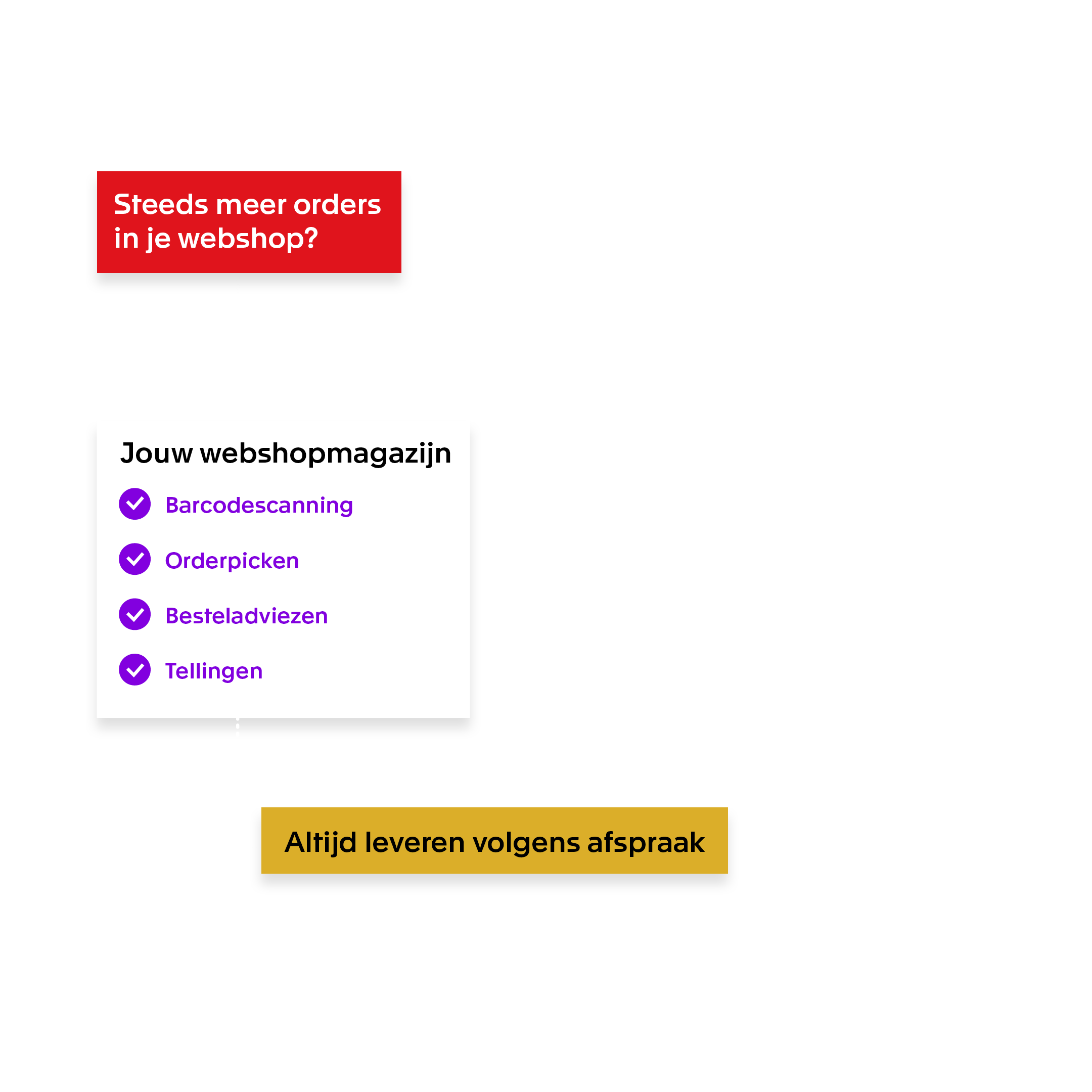 Steeds meer orders in je webshop?

Jouw webshopmagazijn

Barcodescanning

Orderpicken

Besteladviezen

Tellingen

Altijd leveren volgens afspraak