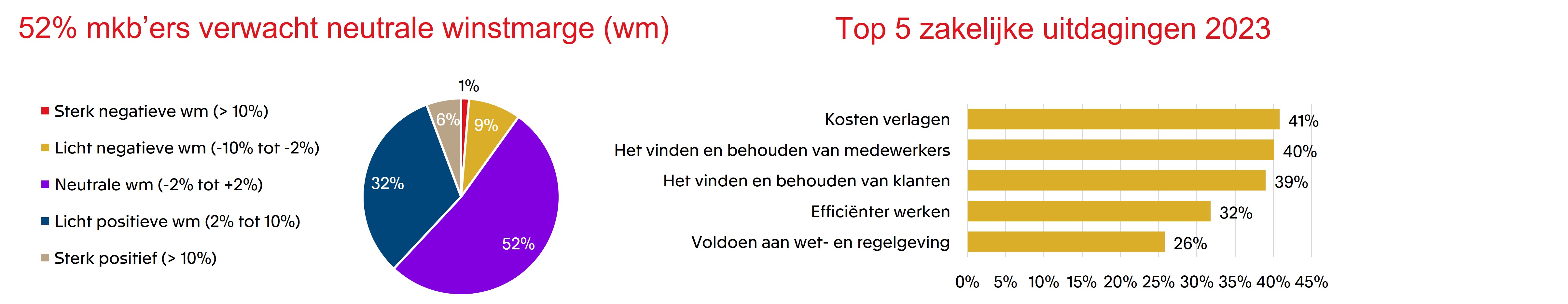 52% mkb'ers verwacht neutrale winstmarge (wm)

Sterk negatieve wm (> 10%)
Licht negatieve wm (-10% tot -2%)
Neutrale wm (-2% tot +2%)
Licht positieve wm (2% tot 10%)
Sterk positief (> 10%)

1%
9%
52%
32%
6%

Top 5 zakelijke uitdagingen 2023

Kosten verlagen 41%
Het vinden en behouden van medewerkers 40%
Het vinden en behouden van klanten 39%
Efficiënter werken 32%
Voldoen aan wet- en regelgeving 26%

0% 5% 10% 15% 20% 25% 30% 35% 40% 45%